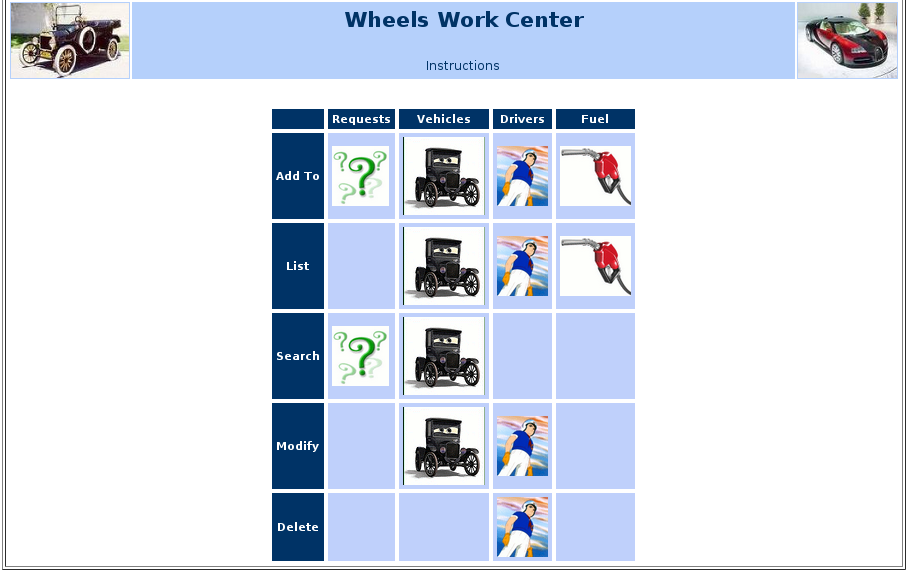 Wheels Work Center

Instructions

| | Requests | Vehicles | Drivers | Fuel |
|---|---|---|---|---|
| Add To | | | | |
| List | | | | |
| Search | | | | |
| Modify | | | | |
| Delete | | | | |