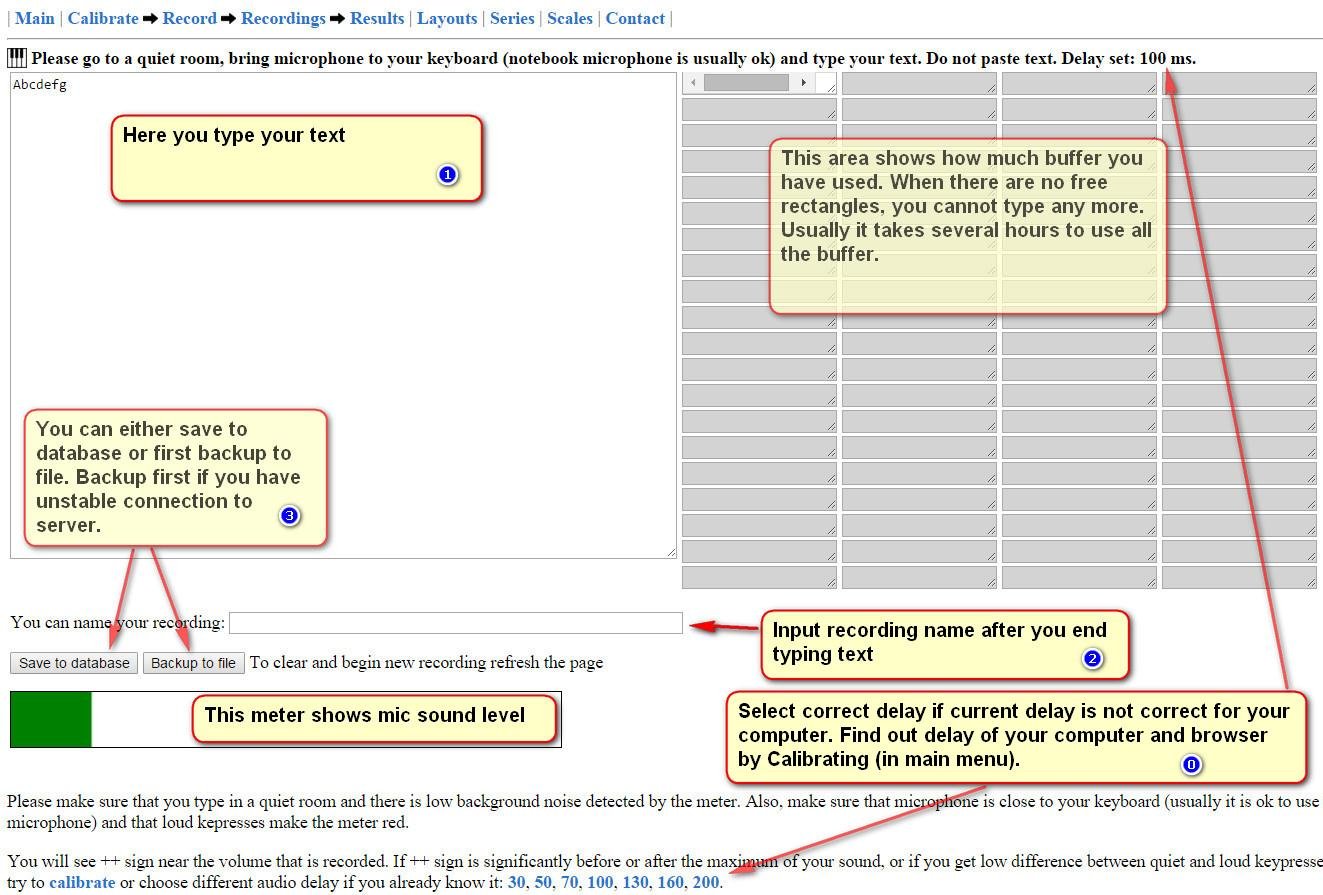 | Main | Calibrate ➡ Record ➡ Recordings ➡ Results | Layouts | Series | Scales | Contact |

Please go to a quiet room, bring microphone to your keyboard (notebook microphone is usually ok) and type your text. Do not paste text. Delay set: 100 ms.

Abcdefg

Here you type your text 1

This area shows how much buffer you have used. When there are no free rectangles, you cannot type any more. Usually it takes several hours to use all the buffer.

You can either save to database or first backup to file. Backup first if you have unstable connection to server. 3

You can name your recording:

Input recording name after you end typing text 2

Save to database Backup to file To clear and begin new recording refresh the page

This meter shows mic sound level

Select correct delay if current delay is not correct for your computer. Find out delay of your computer and browser by Calibrating (in main menu). 0

Please make sure that you type in a quiet room and there is low background noise detected by the meter. Also, make sure that microphone is close to your keyboard (usually it is ok to use microphone) and that loud kepresses make the meter red.

You will see ++ sign near the volume that is recorded. If ++ sign is significantly before or after the maximum of your sound, or if you get low difference between quiet and loud keypresse try to calibrate or choose different audio delay if you already know it: 30, 50, 70, 100, 130, 160, 200.